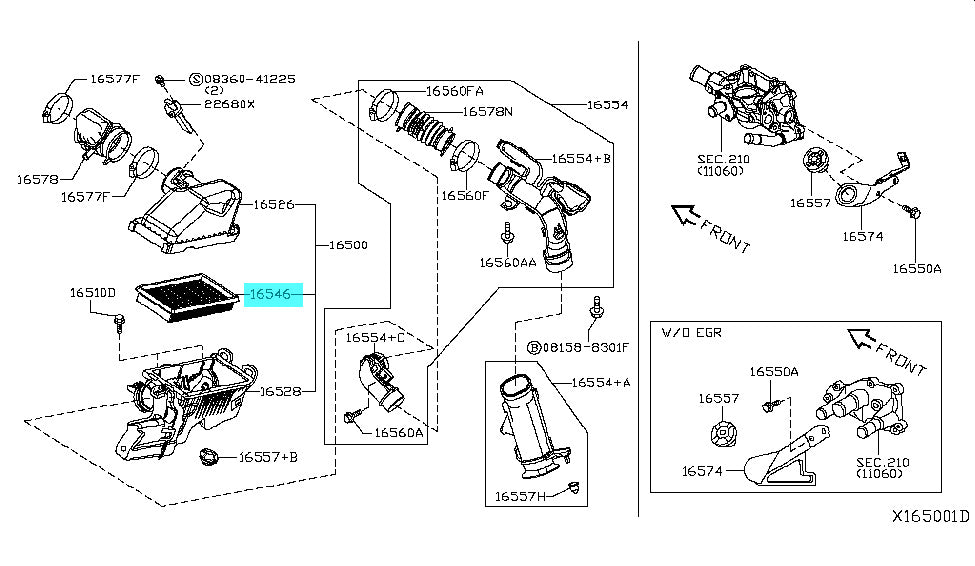 16577F
Ⓢ08360-41225
(2)
22680X
16578
16577F
16526
16500
16510D
16546
16528
16557+B
16560FA
16578N
16554
16554+B
16560F
16560AA
16554+C
16560A
Ⓑ08158-8301F
16554+A
16557H
SEC.210
(11060)
16557
16574
16550A
FRONT
W/O EGR
FRONT
16550A
16557
16574
SEC.210
(11060)
X165001D