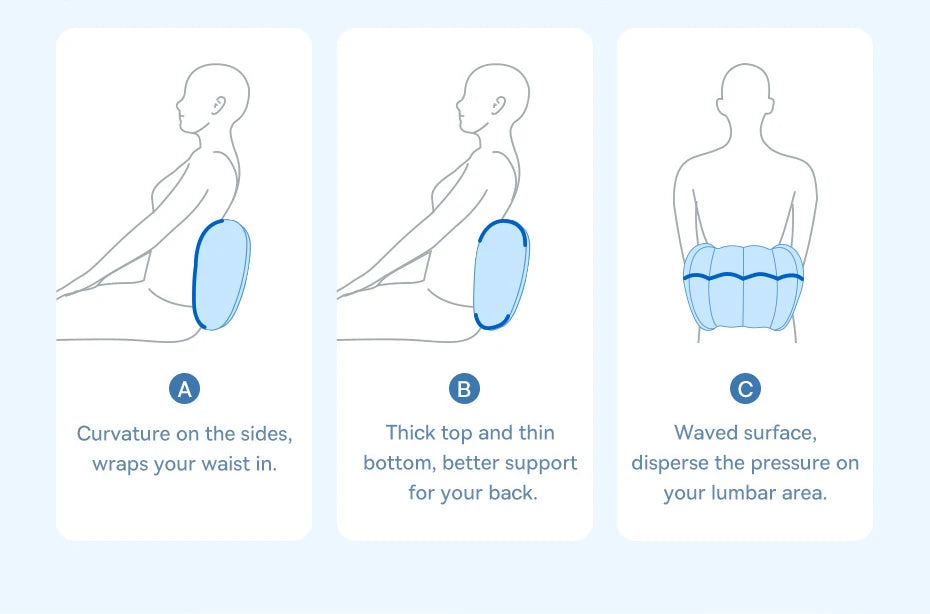 A

Curvature on the sides, wraps your waist in.

B

Thick top and thin bottom, better support for your back.

C

Waved surface, disperse the pressure on your lumbar area.